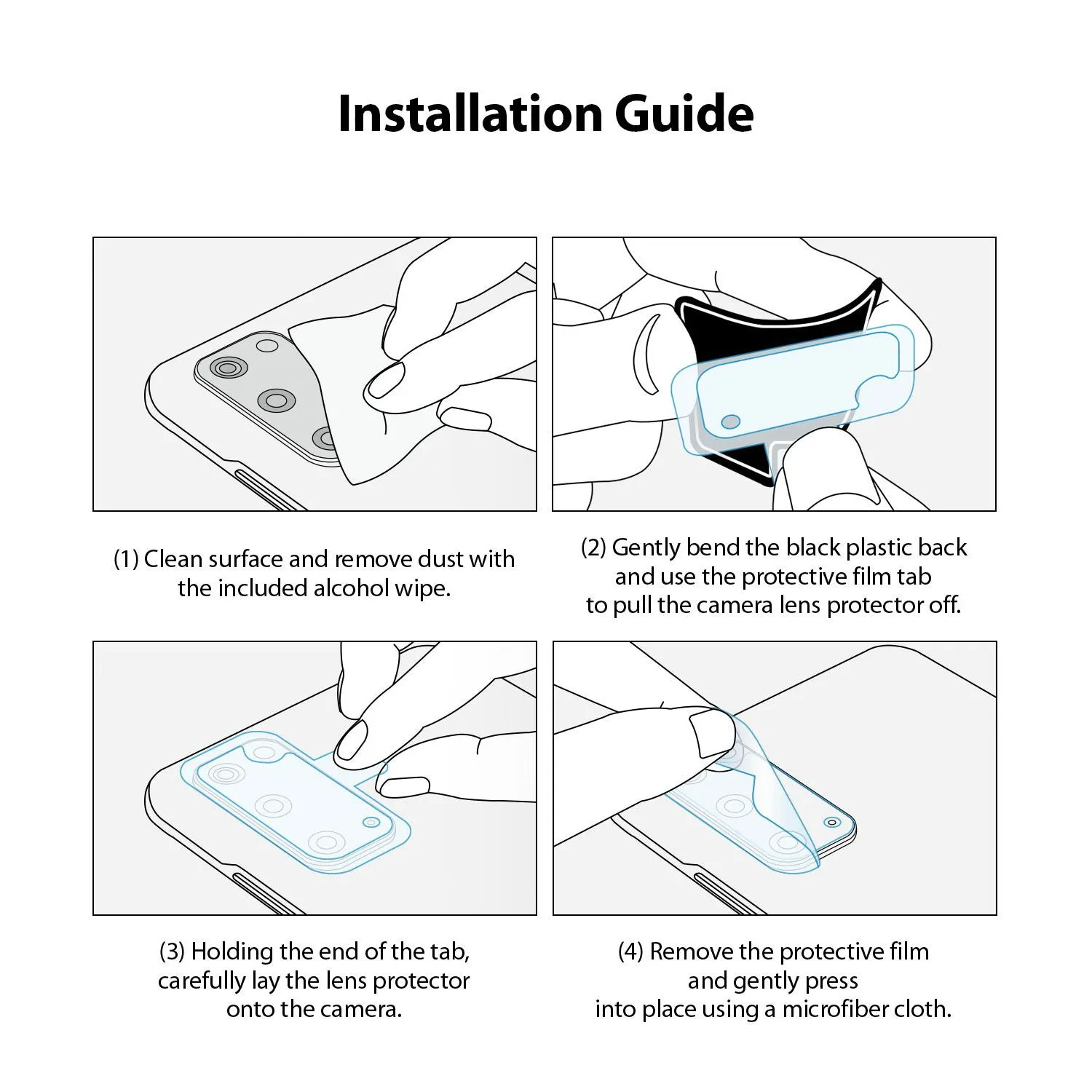 Installation Guide

(1) Clean surface and remove dust with the included alcohol wipe.

(2) Gently bend the black plastic back and use the protective film tab to pull the camera lens protector off.

(3) Holding the end of the tab, carefully lay the lens protector onto the camera.

(4) Remove the protective film and gently press into place using a microfiber cloth.